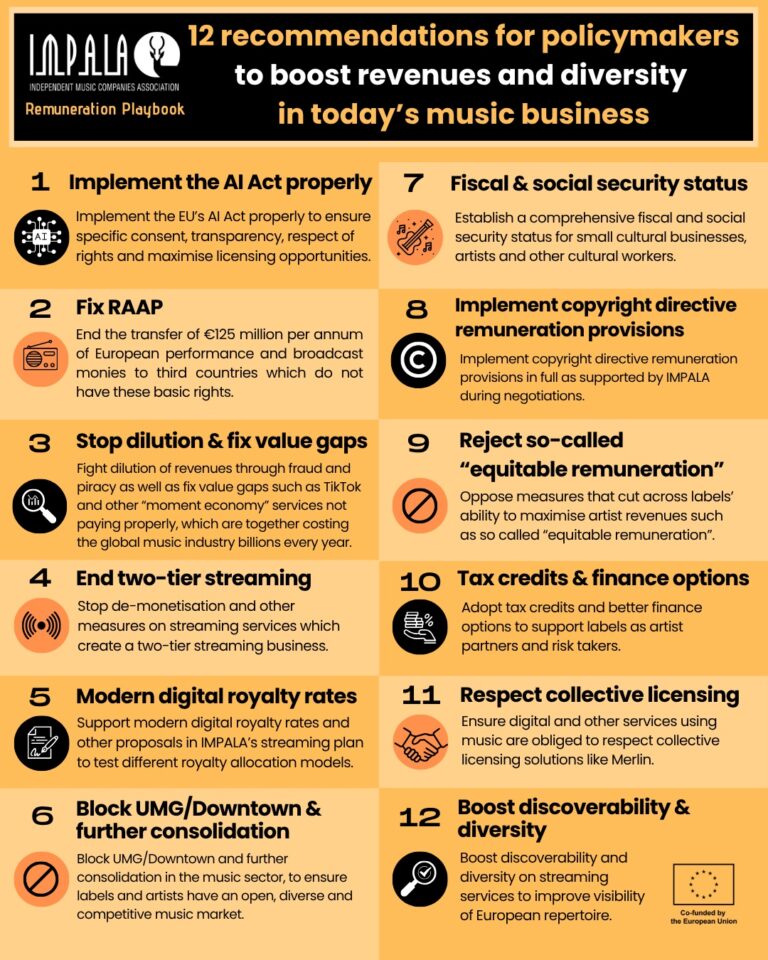 IMPALA
INDEPENDENT MUSIC COMPANIES ASSOCIATION
Remuneration Playbook

12 recommendations for policymakers to boost revenues and diversity in today's music business

1 Implement the AI Act properly
AI
Implement the EU's AI Act properly to ensure specific consent, transparency, respect of rights and maximise licensing opportunities.

2 Fix RAAP
End the transfer of €125 million per annum of European performance and broadcast monies to third countries which do not have these basic rights.

3 Stop dilution & fix value gaps
Fight dilution of revenues through fraud and piracy as well as fix value gaps such as TikTok and other "moment economy" services not paying properly, which are together costing the global music industry billions every year.

4 End two-tier streaming
Stop de-monetisation and other measures on streaming services which create a two-tier streaming business.

5 Modern digital royalty rates
Support modern digital royalty rates and other proposals in IMPALA's streaming plan to test different royalty allocation models.

6 Block UMG/Downtown & further consolidation
Block UMG/Downtown and further consolidation in the music sector, to ensure labels and artists have an open, diverse and competitive music market.

7 Fiscal & social security status
Establish a comprehensive fiscal and social security status for small cultural businesses, artists and other cultural workers.

8 Implement copyright directive remuneration provisions
Implement copyright directive remuneration provisions in full as supported by IMPALA during negotiations.

9 Reject so-called "equitable remuneration"
Oppose measures that cut across labels' ability to maximise artist revenues such as so called "equitable remuneration".

10 Tax credits & finance options
Adopt tax credits and better finance options to support labels as artist partners and risk takers.

11 Respect collective licensing
Ensure digital and other services using music are obliged to respect collective licensing solutions like Merlin.

12 Boost discoverability & diversity
Boost discoverability and diversity on streaming services to improve visibility of European repertoire.

Co-funded by the European Union